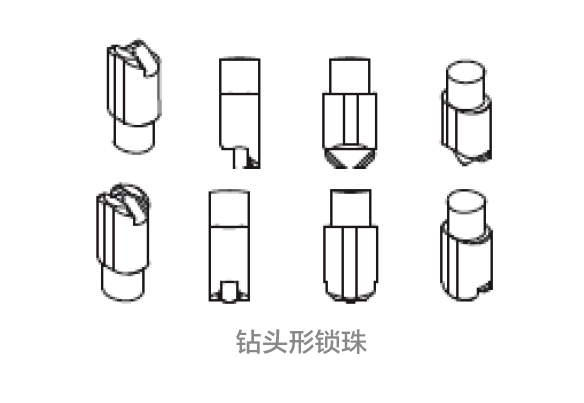 钻头形锁珠